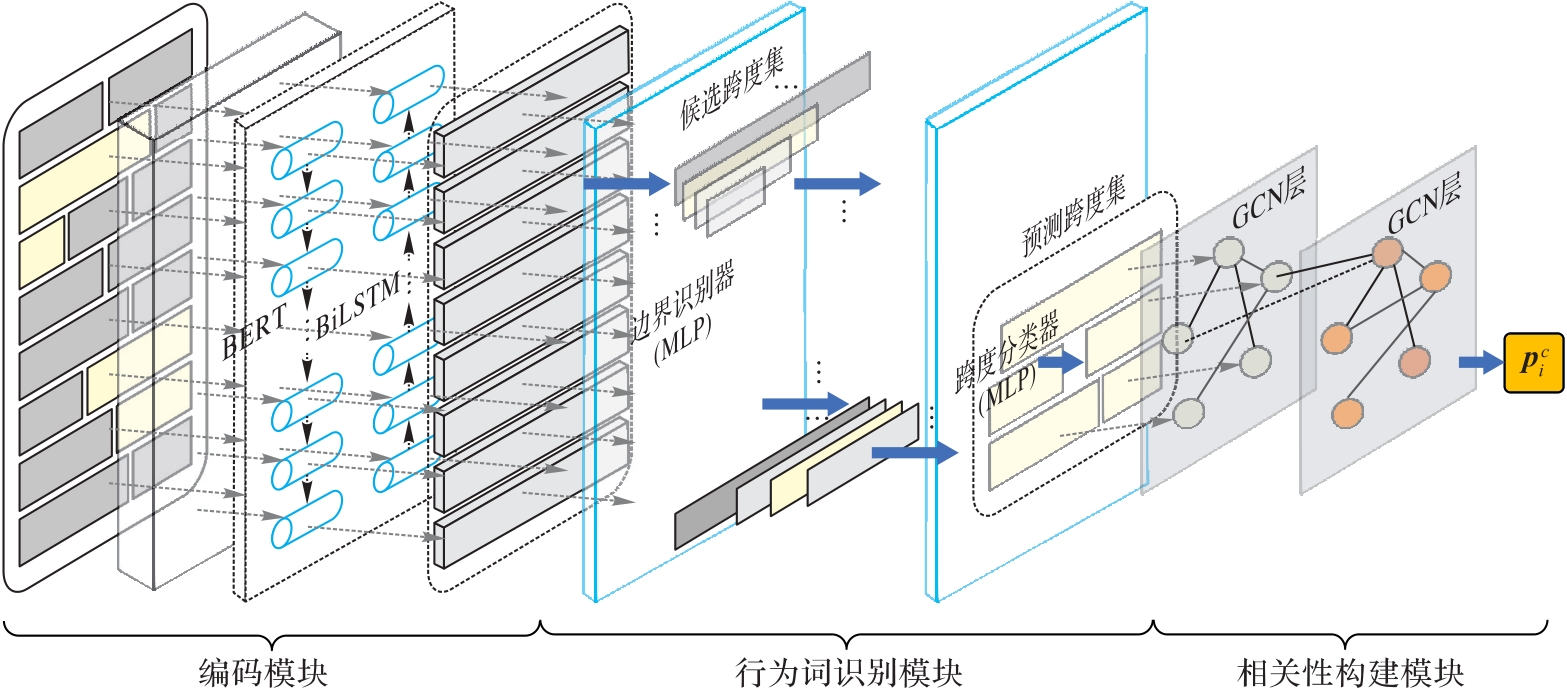 BERT

BiLSTM

候选跨度集

边界识别器 (MLP)

预测跨度集

跨度分类器 (MLP)

GCN层

GCN层

$p_i^c$

编码模块

行为词识别模块

相关性构建模块