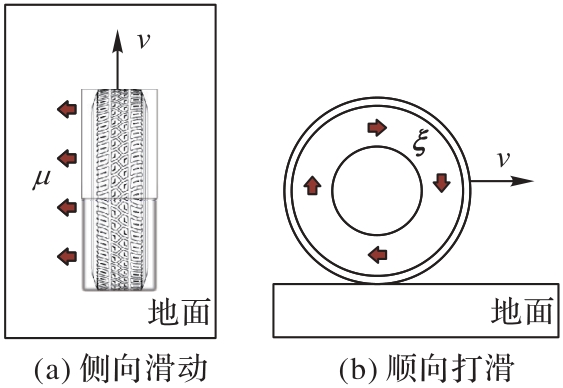 $v$
$\mu$
地面
(a) 侧向滑动

$\xi$
$v$
地面
(b) 顺向打滑